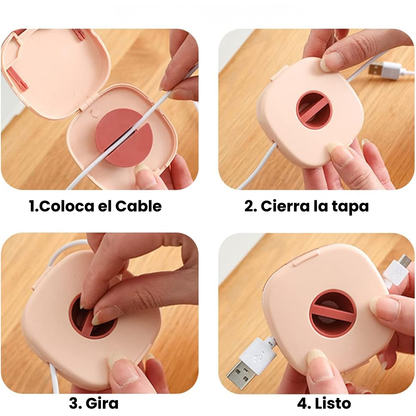 1.Coloca el Cable

2. Cierra la tapa

3. Gira

4. Listo