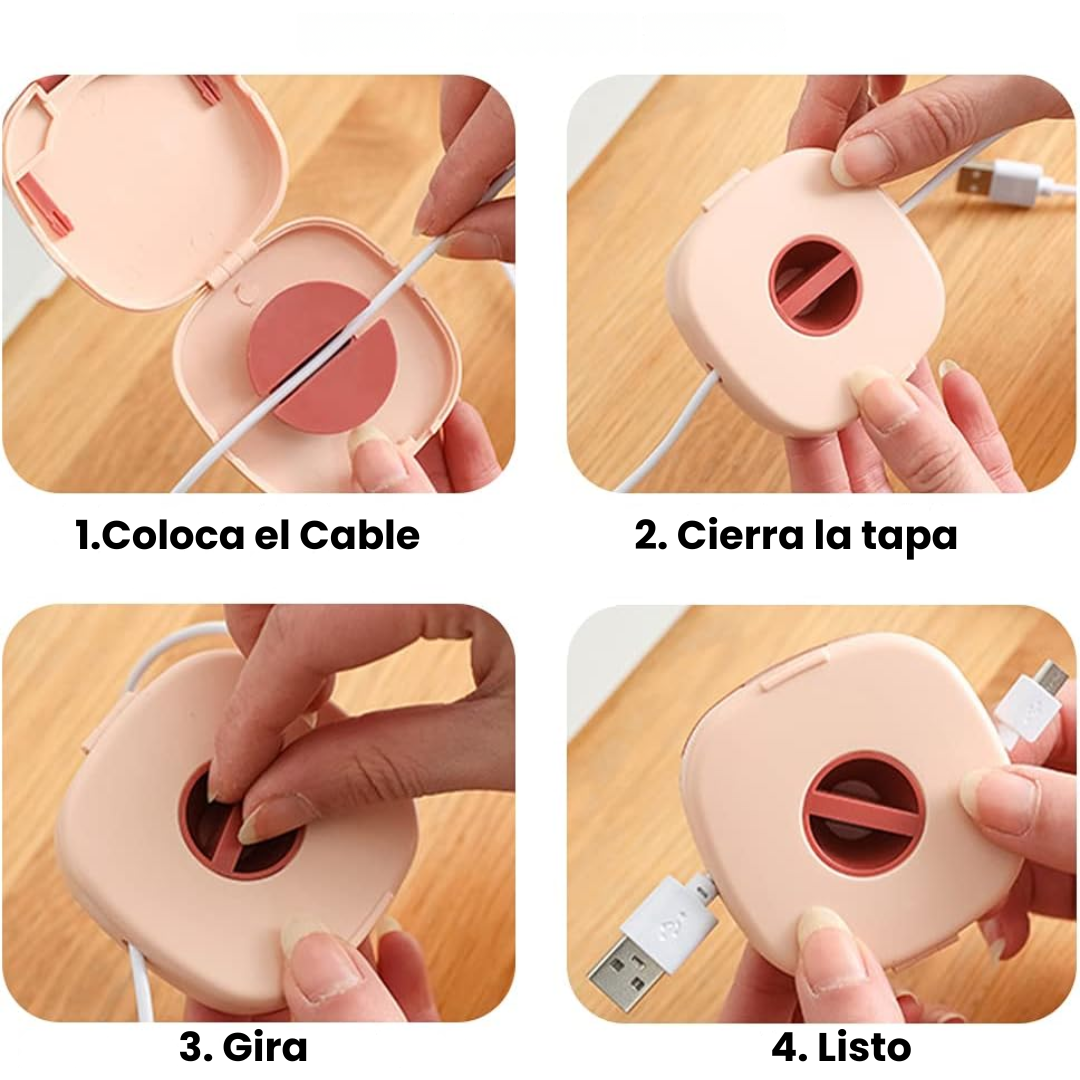 1.Coloca el Cable

2. Cierra la tapa

3. Gira

4. Listo